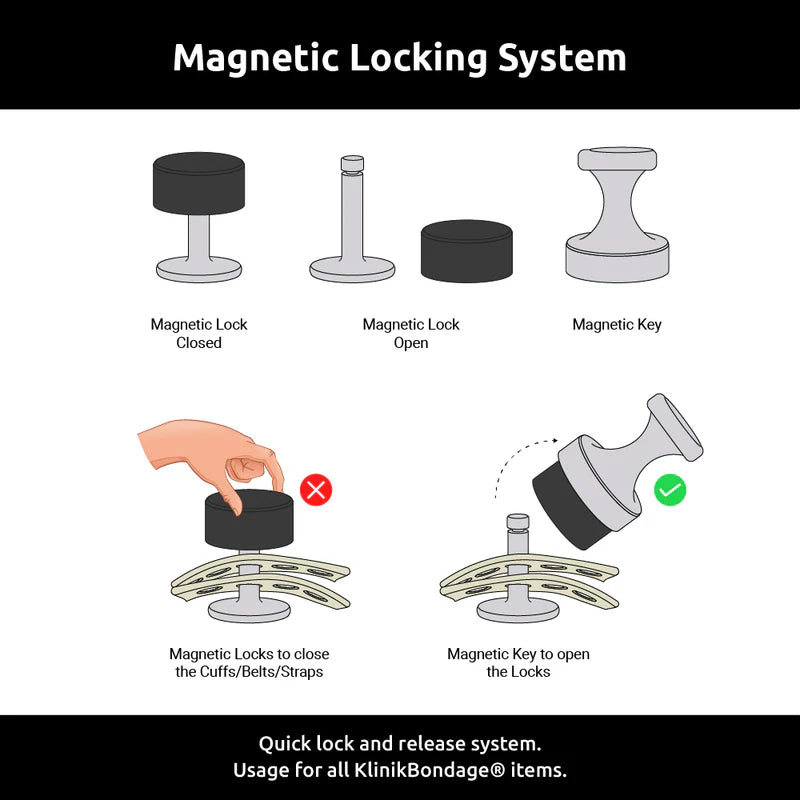 Magnetic Locking System

Magnetic Lock
Closed

Magnetic Lock
Open

Magnetic Key

Magnetic Locks to close
the Cuffs/Belts/Straps

Magnetic Key to open
the Locks

Quick lock and release system.
Usage for all KlinikBondage® items.